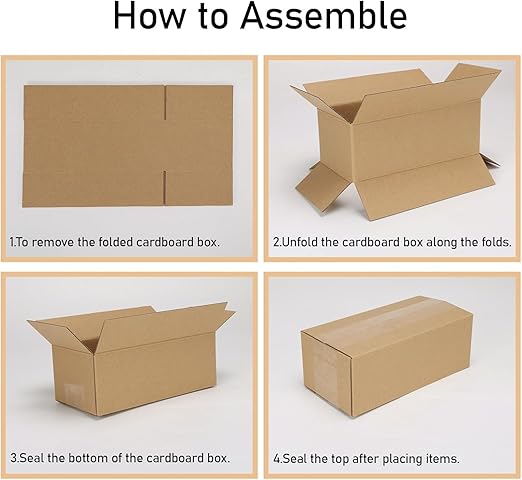 How to Assemble

1.To remove the folded cardboard box.

2.Unfold the cardboard box along the folds.

3.Seal the bottom of the cardboard box.

4.Seal the top after placing items.